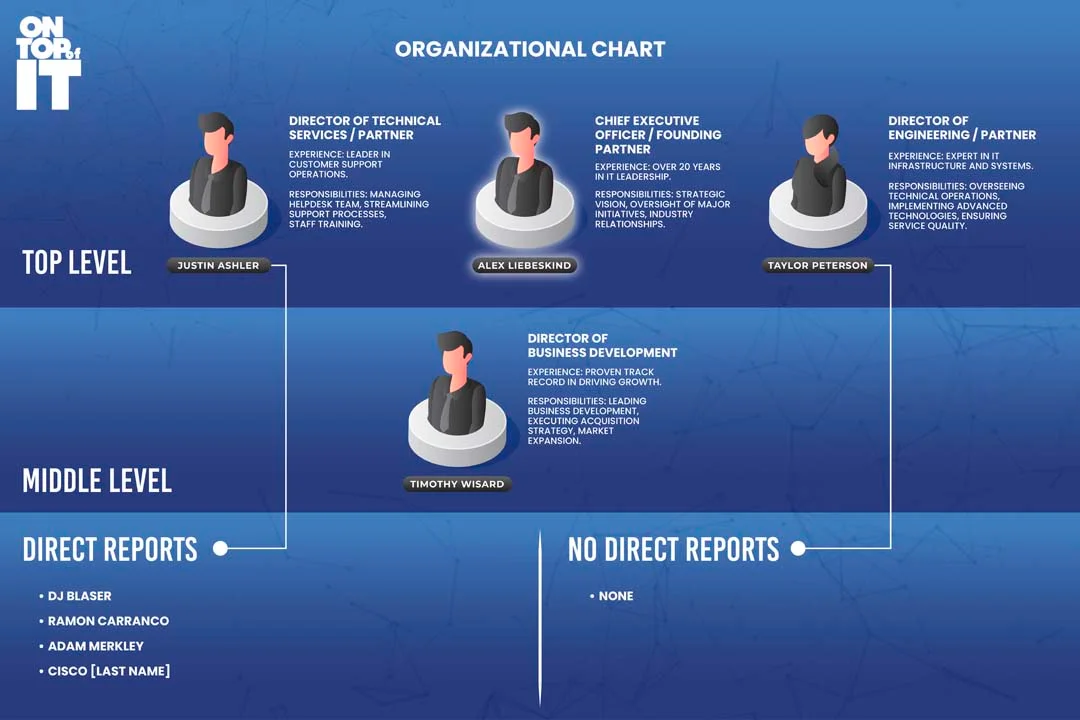 ON TOP of IT

ORGANIZATIONAL CHART

DIRECTOR OF TECHNICAL SERVICES / PARTNER

EXPERIENCE: LEADER IN CUSTOMER SUPPORT OPERATIONS.

RESPONSIBILITIES: MANAGING HELPDESK TEAM, STREAMLINING SUPPORT PROCESSES, STAFF TRAINING.

JUSTIN ASHLER

CHIEF EXECUTIVE OFFICER / FOUNDING PARTNER

EXPERIENCE: OVER 20 YEARS IN IT LEADERSHIP.

RESPONSIBILITIES: STRATEGIC VISION, OVERSIGHT OF MAJOR INITIATIVES, INDUSTRY RELATIONSHIPS.

ALEX LIEBESKIND

DIRECTOR OF ENGINEERING / PARTNER

EXPERIENCE: EXPERT IN IT INFRASTRUCTURE AND SYSTEMS.

RESPONSIBILITIES: OVERSEEING TECHNICAL OPERATIONS, IMPLEMENTING ADVANCED TECHNOLOGIES, ENSURING SERVICE QUALITY.

TAYLOR PETERSON

TOP LEVEL

DIRECTOR OF BUSINESS DEVELOPMENT

EXPERIENCE: PROVEN TRACK RECORD IN DRIVING GROWTH.

RESPONSIBILITIES: LEADING BUSINESS DEVELOPMENT, EXECUTING ACQUISITION STRATEGY, MARKET EXPANSION.

TIMOTHY WISARD

MIDDLE LEVEL

DIRECT REPORTS

• DJ BLASER
• RAMON CARRANCO
• ADAM MERKLEY
• CISCO [LAST NAME]

NO DIRECT REPORTS

• NONE