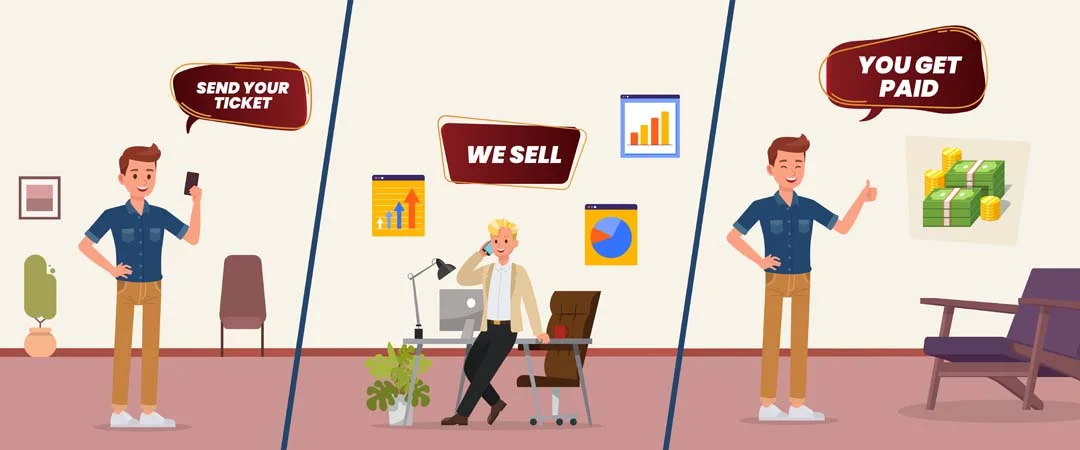 SEND YOUR TICKET

WE SELL

YOU GET PAID